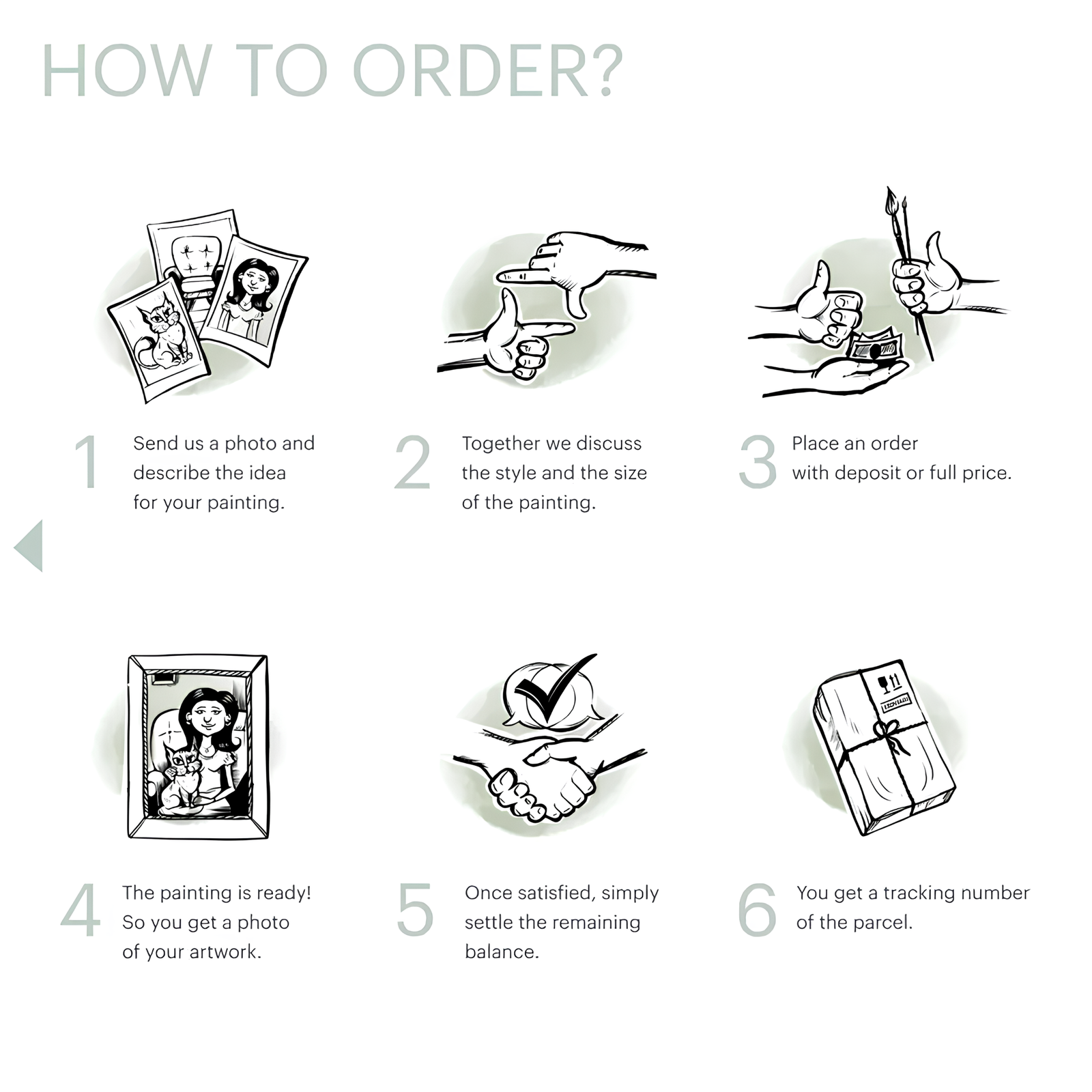 HOW TO ORDER?

1 Send us a photo and describe the idea for your painting.

2 Together we discuss the style and the size of the painting.

3 Place an order with deposit or full price.

4 The painting is ready! So you get a photo of your artwork.

5 Once satisfied, simply settle the remaining balance.

6 You get a tracking number of the parcel.